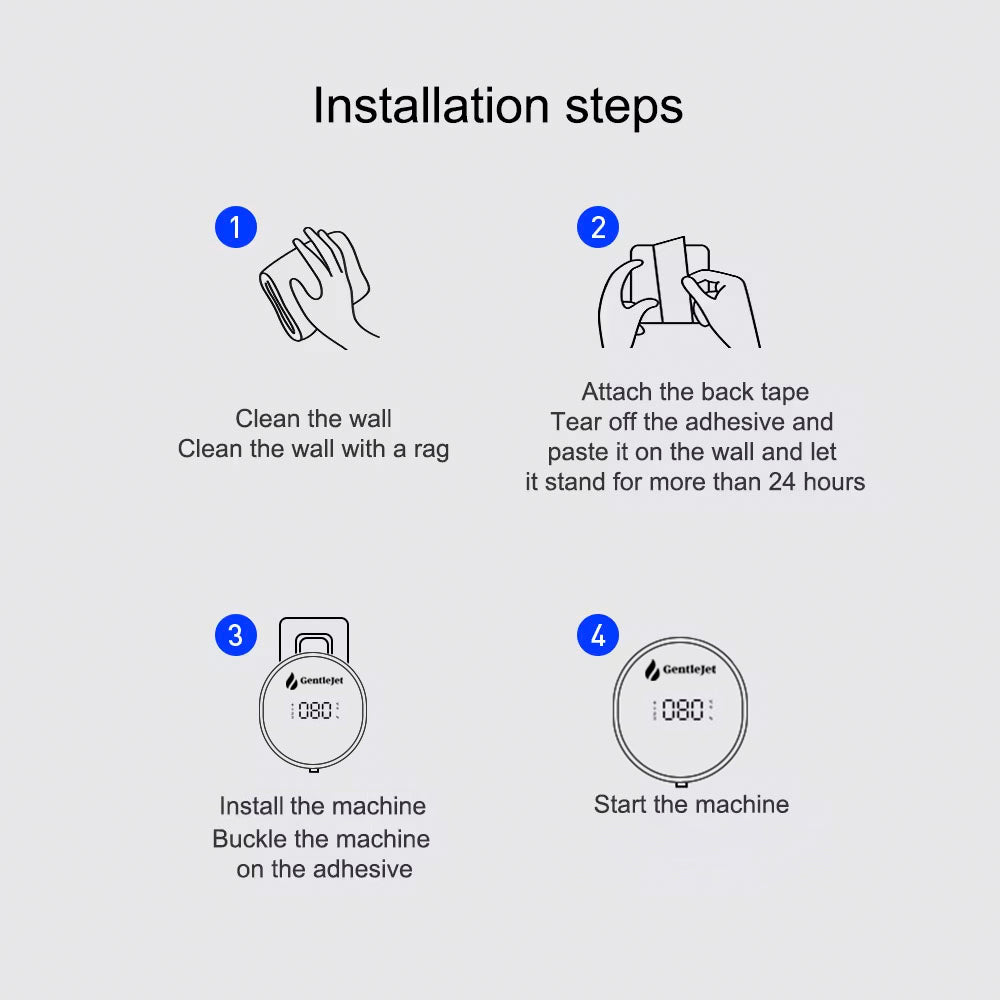 Installation steps

1

Clean the wall
Clean the wall with a rag

2

Attach the back tape
Tear off the adhesive and paste it on the wall and let it stand for more than 24 hours

3

GentleJet

080

Install the machine
Buckle the machine on the adhesive

4

GentleJet

080

Start the machine