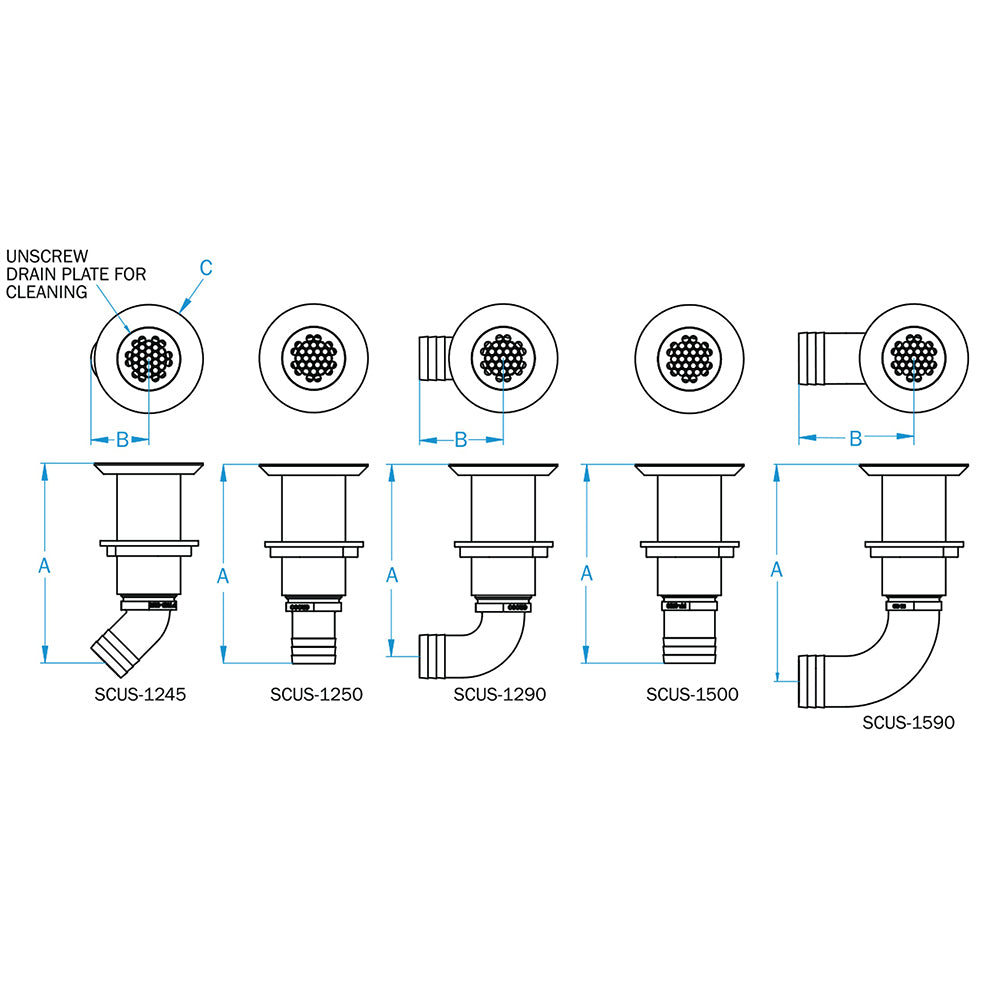 UNSCREW DRAIN PLATE FOR CLEANING

C

B

B

B

A

A

A

A

A

SCUS-1245

SCUS-1250

SCUS-1290

SCUS-1500

SCUS-1590