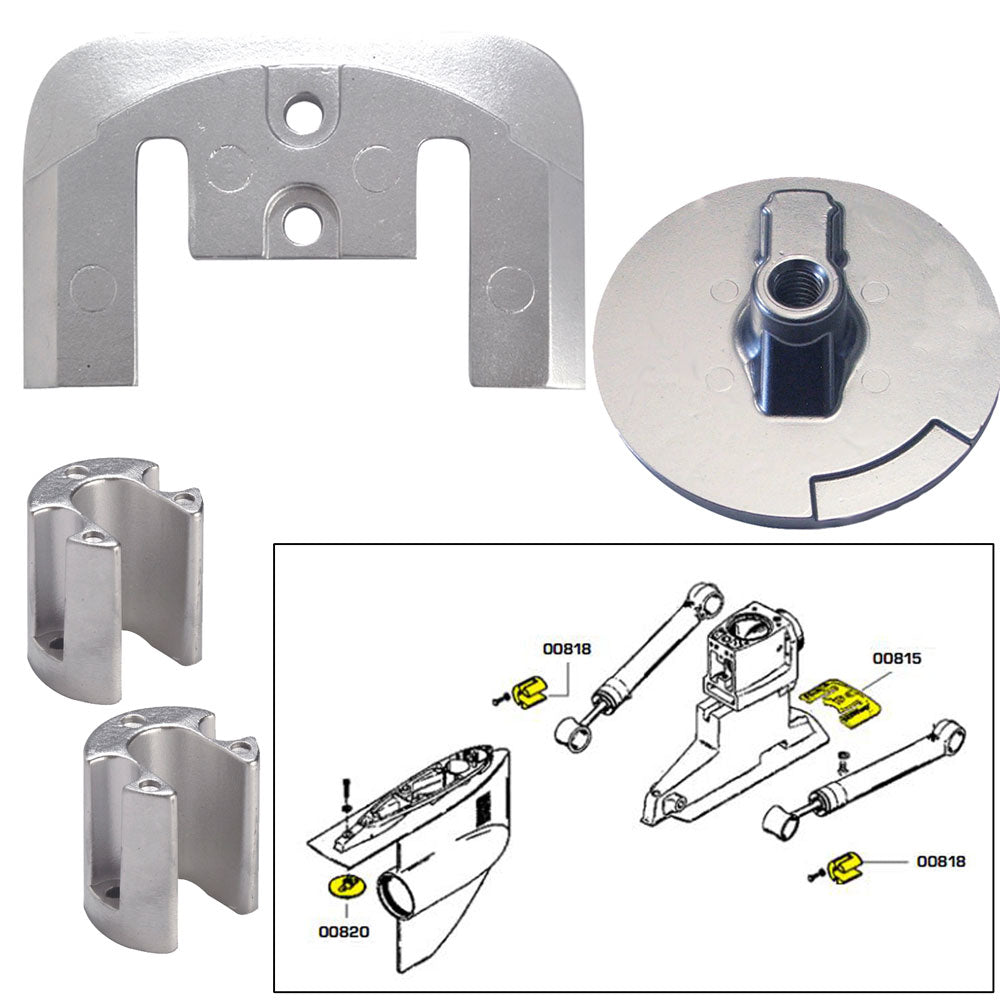 00818

00815

00818

00820