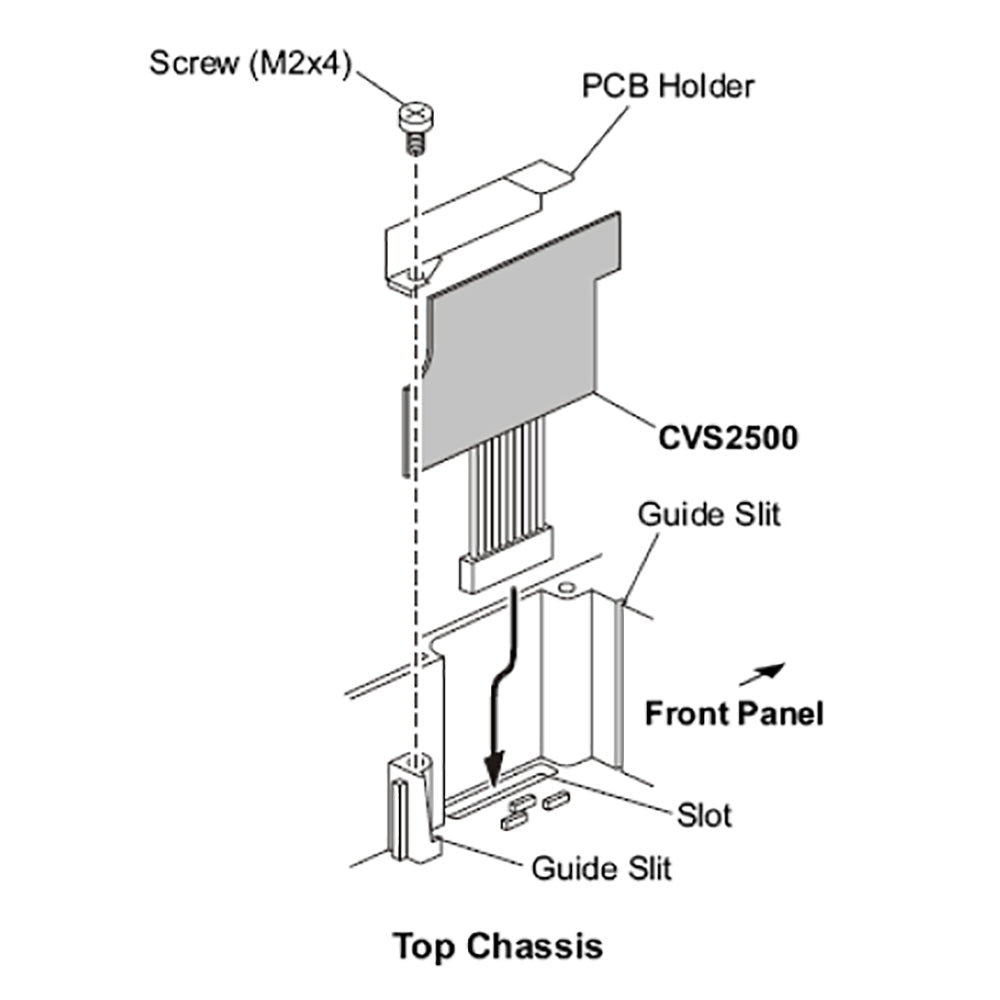 Screw (M2x4)

PCB Holder

CVS2500

Guide Slit

Front Panel

Slot

Guide Slit

Top Chassis