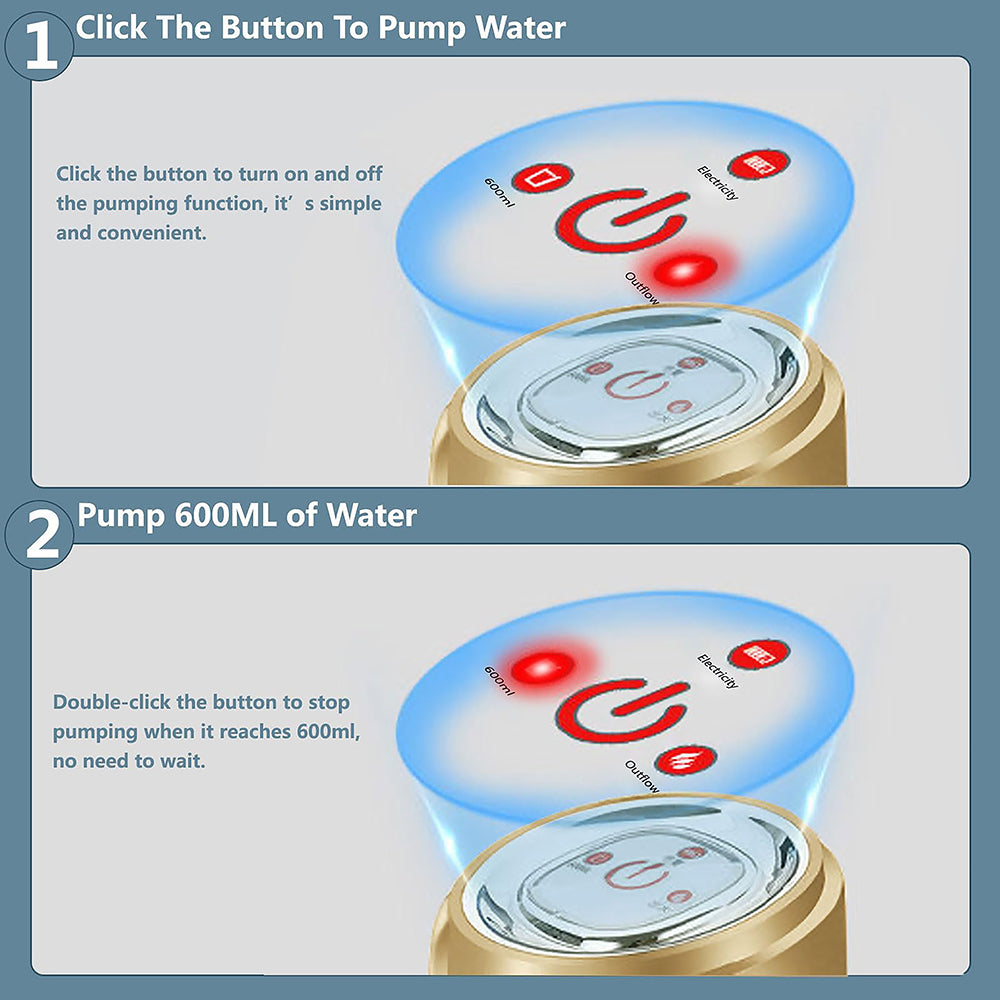 1 Click The Button To Pump Water

Click the button to turn on and off the pumping function, it’s simple and convenient.

600ml

Electricity

Outflow

2 Pump 600ML of Water

Double-click the button to stop pumping when it reaches 600ml, no need to wait.

600ml

Electricity

Outflow